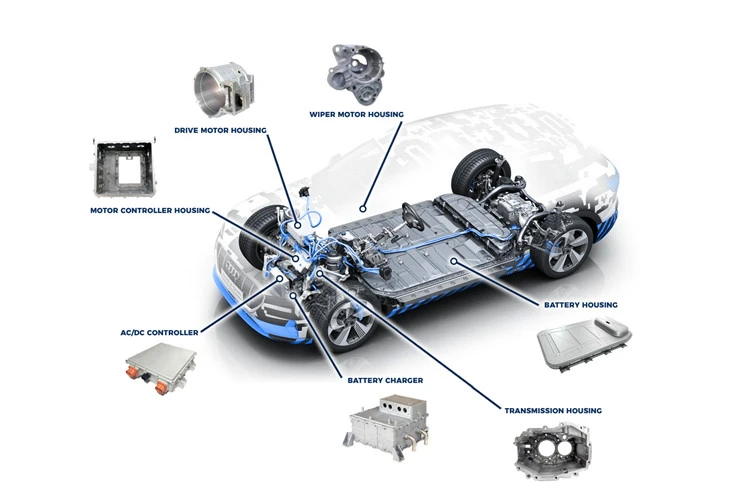 WIPER MOTOR HOUSING

DRIVE MOTOR HOUSING

MOTOR CONTROLLER HOUSING

BATTERY HOUSING

AC/DC CONTROLLER

BATTERY CHARGER

TRANSMISSION HOUSING